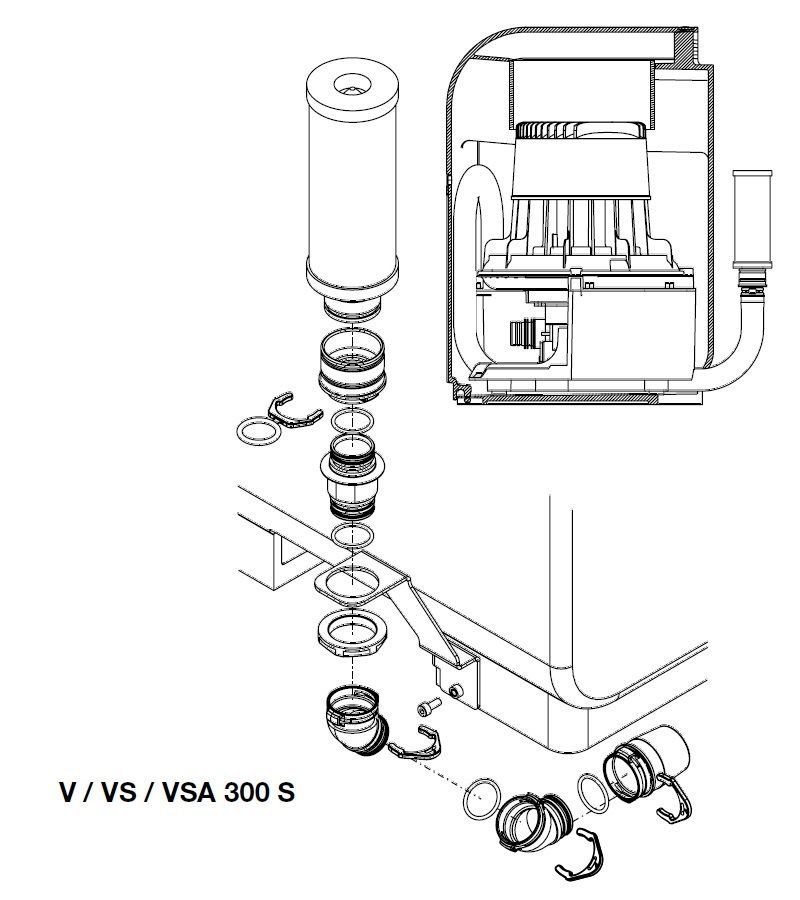 V / VS / VSA 300 S